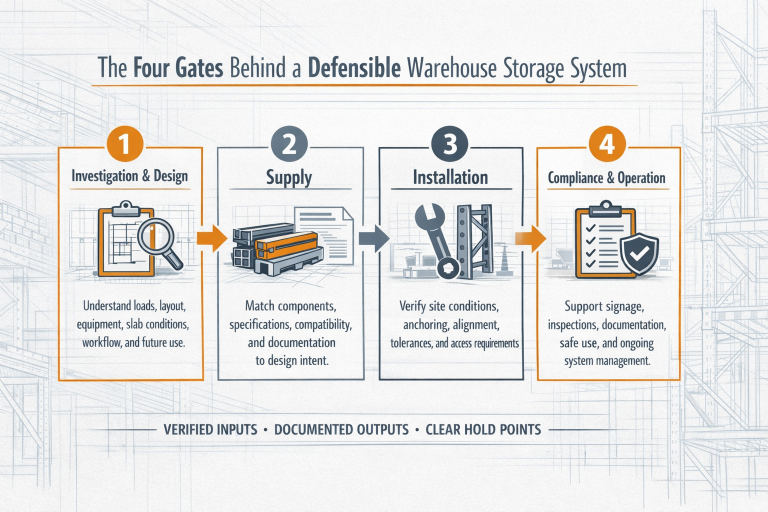 The Four Gates Behind a Defensible Warehouse Storage System

1

Investigation & Design

Understand loads, layout, equipment, slab conditions, workflow, and future use.

2

Supply

Match components, specifications, compatibility, and documentation to design intent.

3

Installation

Verify site conditions, anchoring, alignment, tolerances, and access requirements

4

Compliance & Operation

Support signage, inspections, documentation, safe use, and ongoing system management.

VERIFIED INPUTS • DOCUMENTED OUTPUTS • CLEAR HOLD POINTS